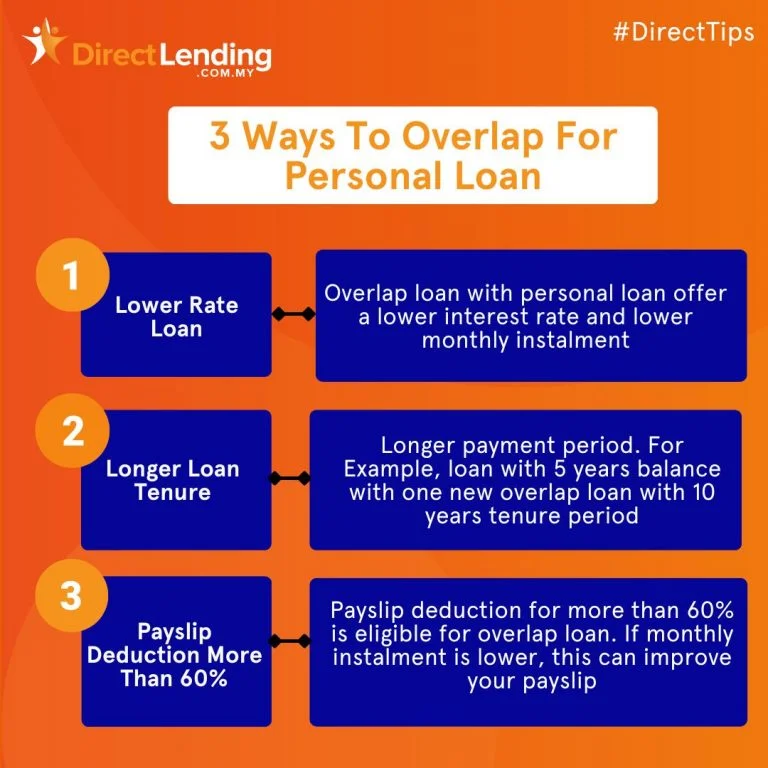 DirectLending
.COM.MY

#DirectTips

3 Ways To Overlap For Personal Loan

1
Lower Rate Loan

Overlap loan with personal loan offer a lower interest rate and lower monthly instalment

2
Longer Loan Tenure

Longer payment period. For Example, loan with 5 years balance with one new overlap loan with 10 years tenure period

3
Payslip Deduction More Than 60%

Payslip deduction for more than 60% is eligible for overlap loan. If monthly instalment is lower, this can improve your payslip