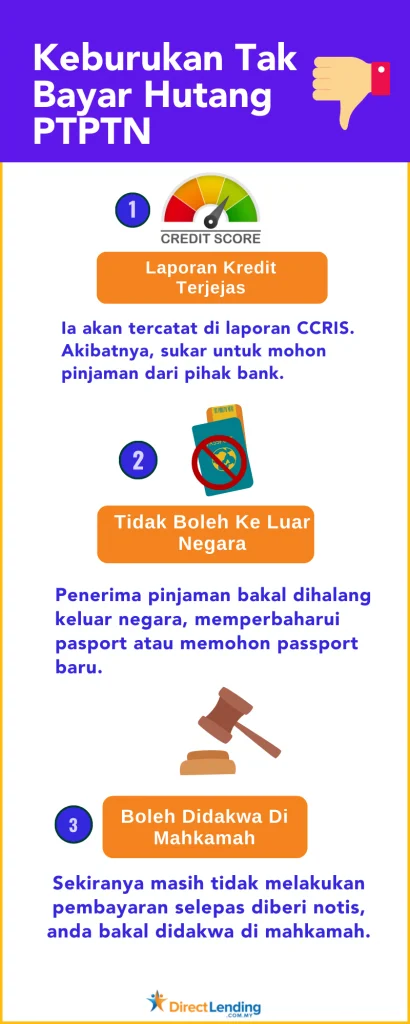 Keburukan Tak Bayar Hutang PTPTN

1

CREDIT SCORE

Laporan Kredit Terjejas

Ia akan tercatat di laporan CCRIS. Akibatnya, sukar untuk mohon pinjaman dari pihak bank.

2

Tidak Boleh Ke Luar Negara

Penerima pinjaman bakal dihalang keluar negara, memperbaharui pasport atau memohon passport baru.

3

Boleh Didakwa Di Mahkamah

Sekiranya masih tidak melakukan pembayaran selepas diberi notis, anda bakal didakwa di mahkamah.

DirectLending .COM.MY